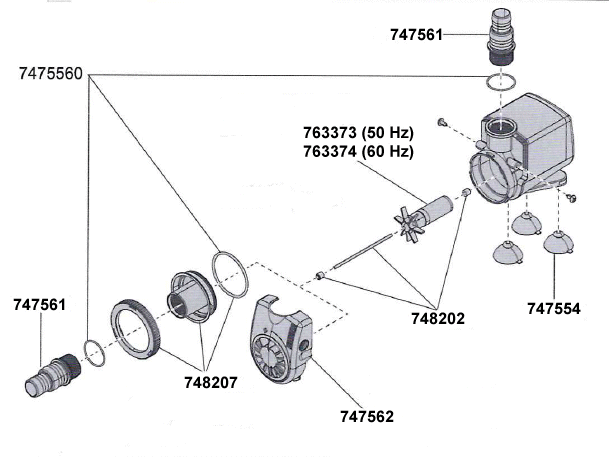 747561

7475560

763373 (50 Hz)
763374 (60 Hz)

747561

748202

747554

748207

747562